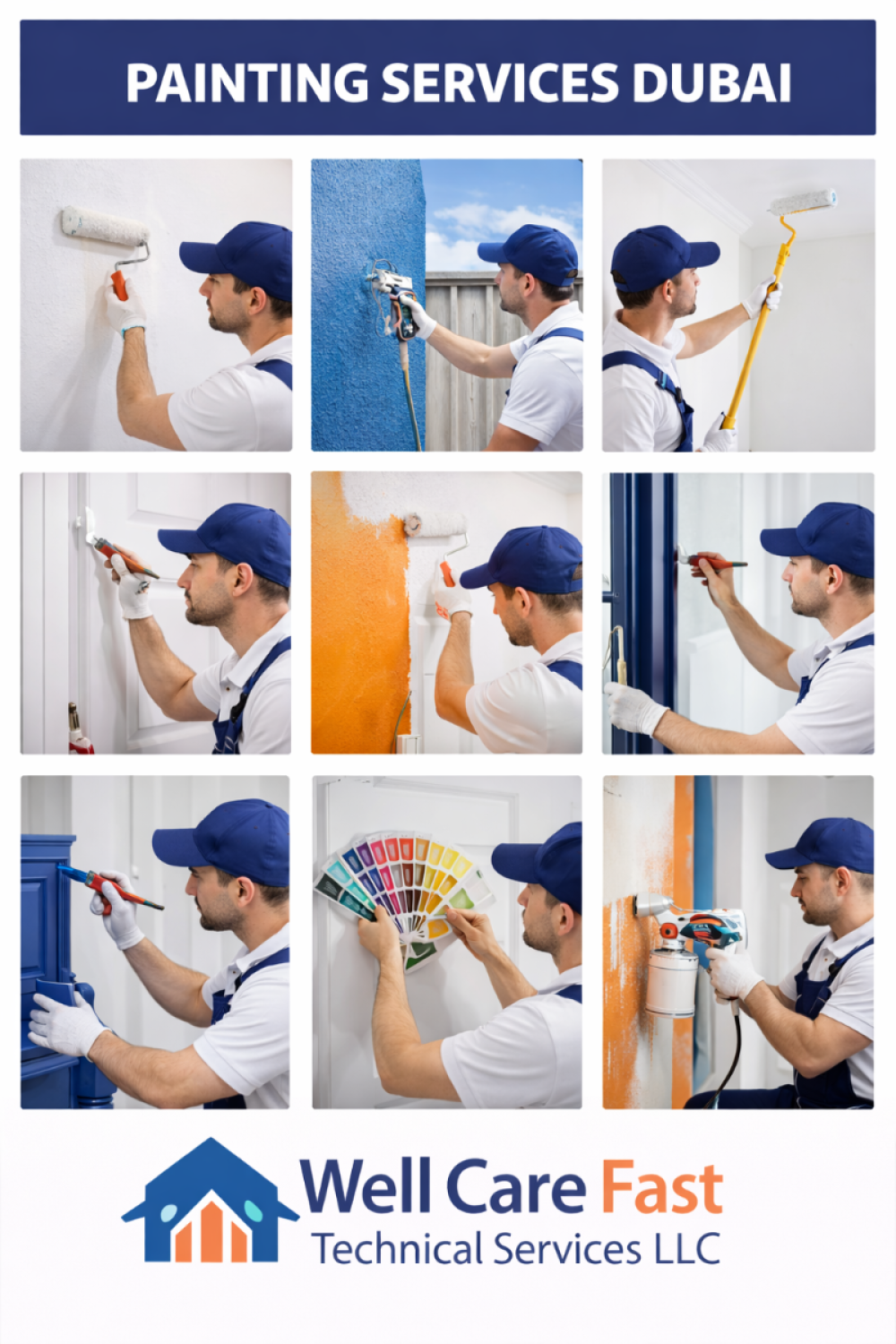 PAINTING SERVICES DUBAI

Well Care Fast
Technical Services LLC