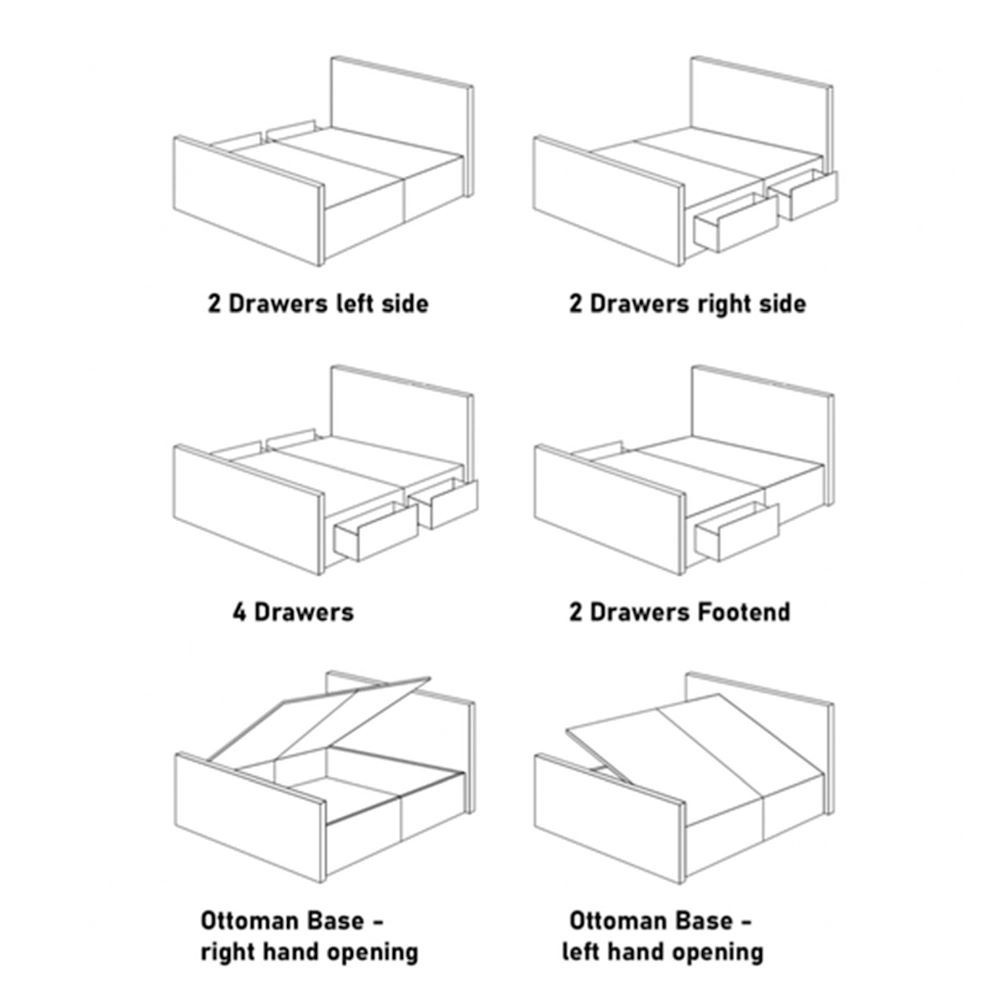 2 Drawers left side

2 Drawers right side

4 Drawers

2 Drawers Footend

Ottoman Base - right hand opening

Ottoman Base - left hand opening